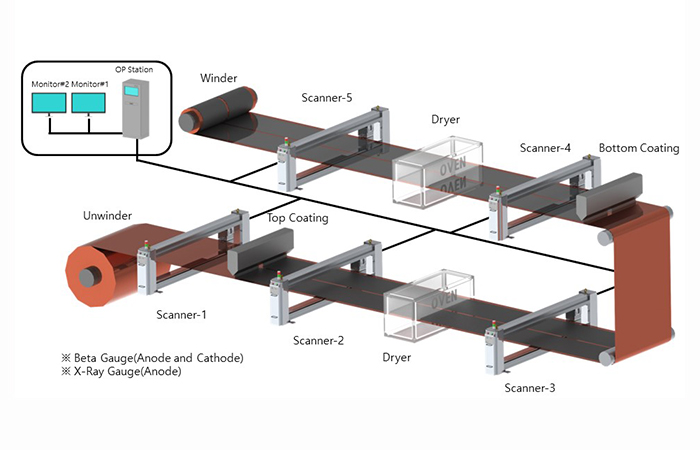 OP Station
Monitor#2 Monitor#1
Winder
Scanner-5
Dryer
OVEN
OVEN
Scanner-4
Bottom Coating
Unwinder
Top Coating
Scanner-1
Scanner-2
OVEN
Dryer
Scanner-3
※ Beta Gauge(Anode and Cathode)
※ X-Ray Gauge(Anode)